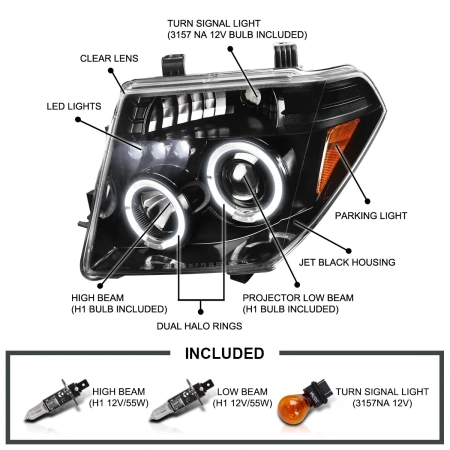 TURN SIGNAL LIGHT
(3157 NA 12V BULB INCLUDED)

CLEAR LENS

LED LIGHTS

PARKING LIGHT

JET BLACK HOUSING

HIGH BEAM
(H1 BULB INCLUDED)

PROJECTOR LOW BEAM
(H1 BULB INCLUDED)

DUAL HALO RINGS

INCLUDED

HIGH BEAM
(H1 12V/55W)

LOW BEAM
(H1 12V/55W)

TURN SIGNAL LIGHT
(3157NA 12V)