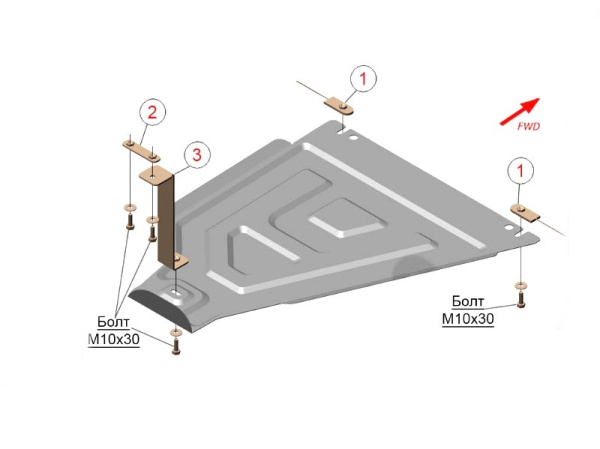 1

FWD

2

3

1

Болт
М10х30

Болт
М10х30