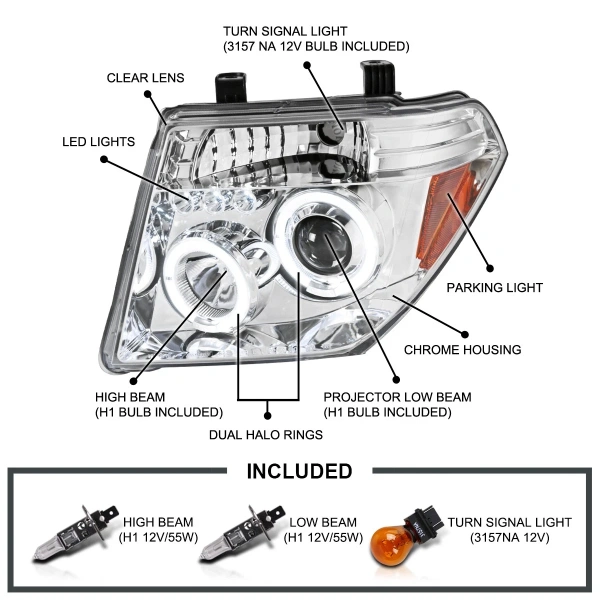 TURN SIGNAL LIGHT
(3157 NA 12V BULB INCLUDED)

CLEAR LENS

LED LIGHTS

PARKING LIGHT

CHROME HOUSING

HIGH BEAM
(H1 BULB INCLUDED)

PROJECTOR LOW BEAM
(H1 BULB INCLUDED)

DUAL HALO RINGS

INCLUDED

HIGH BEAM
(H1 12V/55W)

LOW BEAM
(H1 12V/55W)

TURN SIGNAL LIGHT
(3157NA 12V)