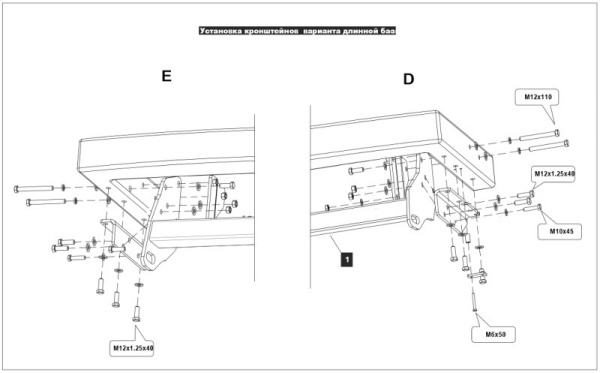 Установка кронштейнов варианта длинной баз

E

D

M12x110

M12x1.25x40

M10x45

1

M6x50

M12x1.25x40