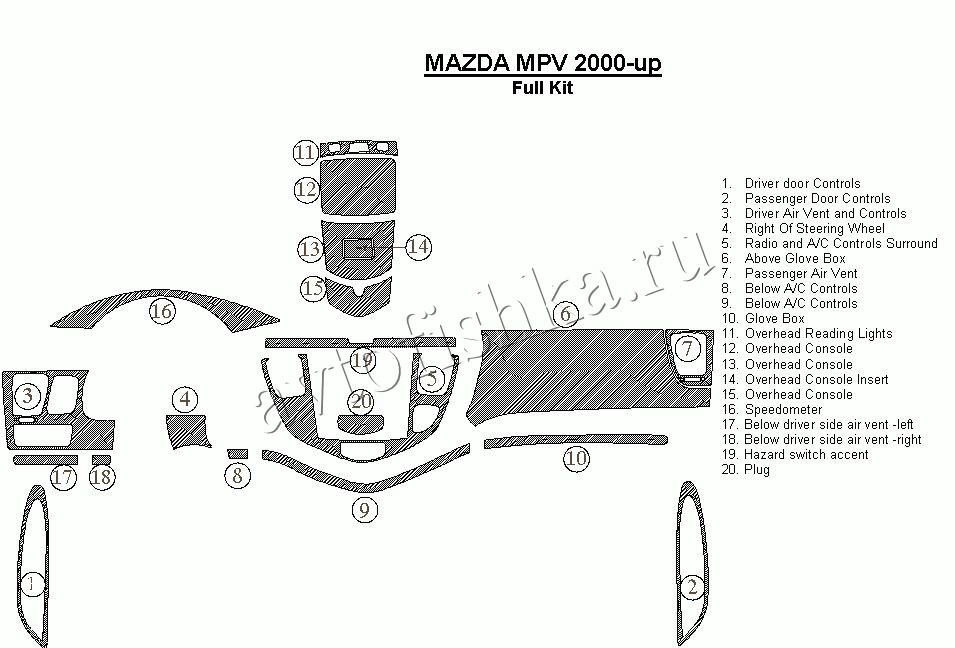 MAZDA MPV 2000-up
Full Kit

11
12
13
14
15
16
6
7
19
5
3
4
20
17
18
8
9
10
1
2

avtofishka.ru

1. Driver door Controls
2. Passenger Door Controls
3. Driver Air Vent and Controls
4. Right Of Steering Wheel
5. Radio and A/C Controls Surround
6. Above Glove Box
7. Passenger Air Vent
8. Below A/C Controls
9. Below A/C Controls
10. Glove Box
11. Overhead Reading Lights
12. Overhead Console
13. Overhead Console
14. Overhead Console Insert
15. Overhead Console
16. Speedometer
17. Below driver side air vent -left
18. Below driver side air vent -right
19. Hazard switch accent
20. Plug