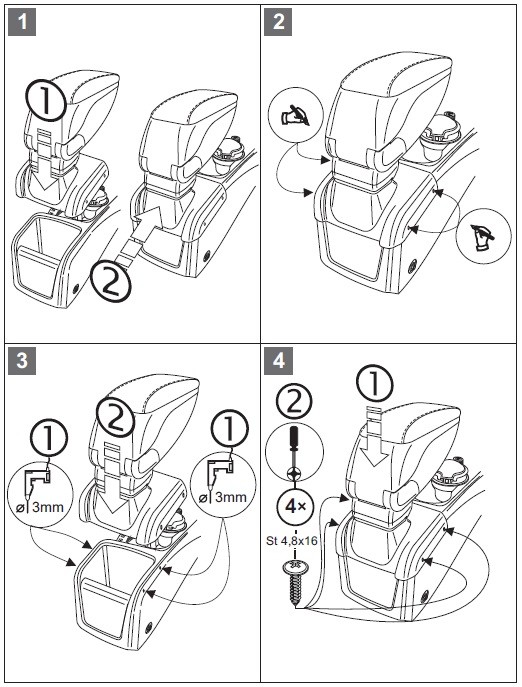 1

①

②

2

3

①

②

①

ø 3mm

ø 3mm

4

②

①

4×

St 4,8x16