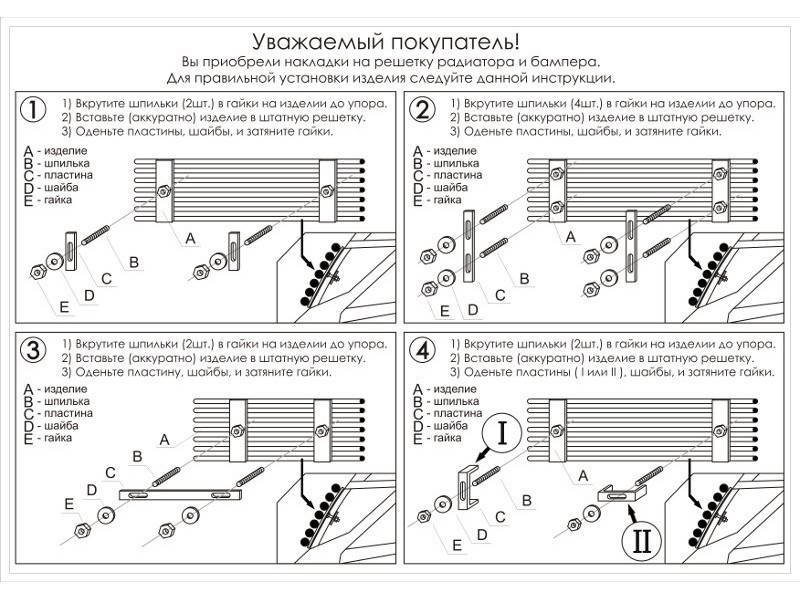 Уважаемый покупатель!
Вы приобрели накладки на решетку радиатора и бампера.
Для правильной установки изделия следуйте данной инструкции.

1
1) Вкрутите шпильки (2шт.) в гайки на изделии до упора.
2) Вставьте (аккуратно) изделие в штатную решетку.
3) Оденьте пластины, шайбы, и затяните гайки.

A - изделие
B - шпилька
C - пластина
D - шайба
E - гайка

A
B
C
D
E

2
1) Вкрутите шпильки (4шт.) в гайки на изделии до упора.
2) Вставьте (аккуратно) изделие в штатную решетку.
3) Оденьте пластины, шайбы, и затяните гайки.

A - изделие
B - шпилька
C - пластина
D - шайба
E - гайка

A
B
C
D
E

3
1) Вкрутите шпильки (2шт.) в гайки на изделии до упора.
2) Вставьте (аккуратно) изделие в штатную решетку.
3) Оденьте пластину, шайбы, и затяните гайки.

A - изделие
B - шпилька
C - пластина
D - шайба
E - гайка

A
B
C
D
E

4
1) Вкрутите шпильки (2шт.) в гайки на изделии до упора.
2) Вставьте (аккуратно) изделие в штатную решетку.
3) Оденьте пластины ( I или II ), шайбы, и затяните гайки.

A - изделие
B - шпилька
C - пластина
D - шайба
E - гайка

I
A
B
C
D
E
II