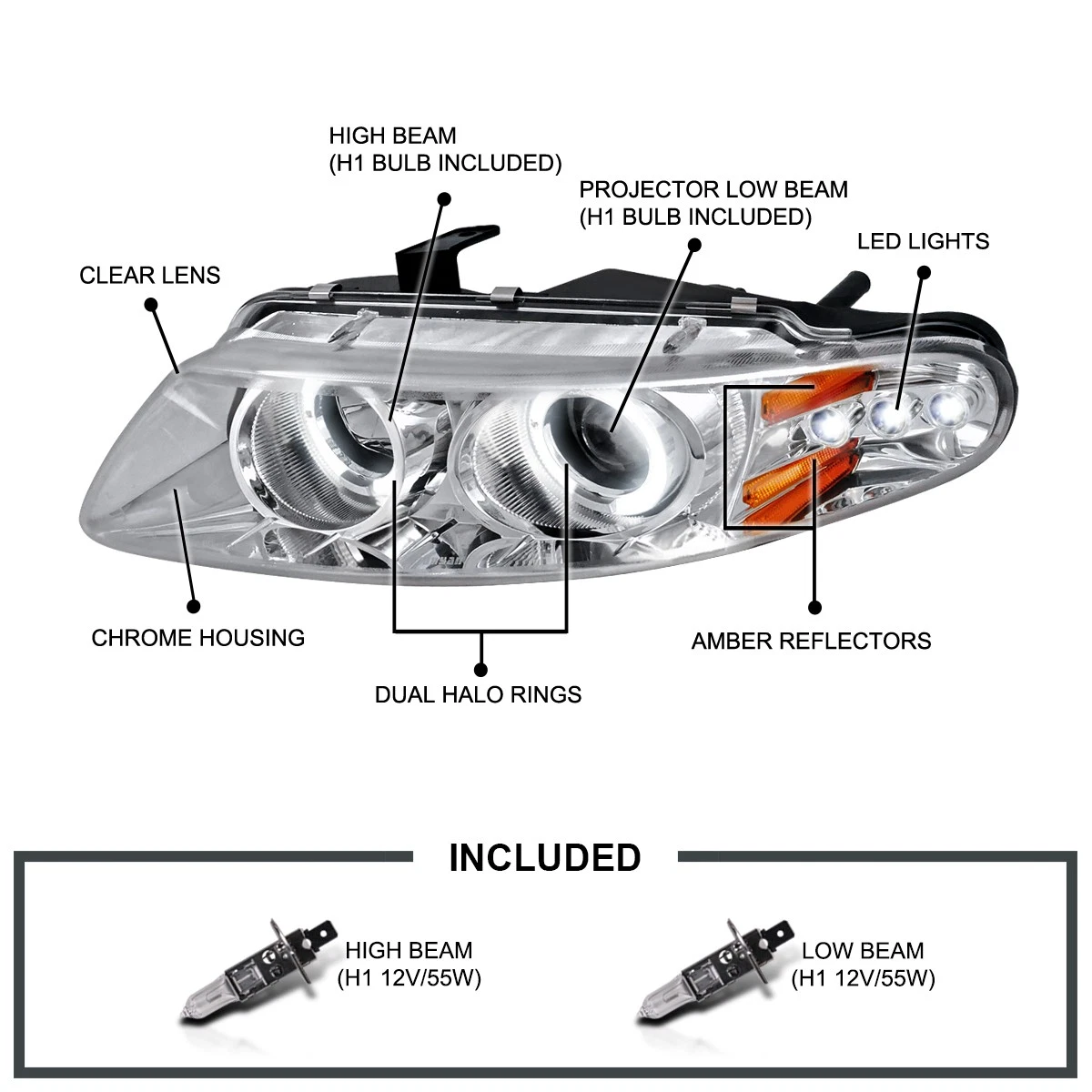 HIGH BEAM
(H1 BULB INCLUDED)

PROJECTOR LOW BEAM
(H1 BULB INCLUDED)

LED LIGHTS

CLEAR LENS

CHROME HOUSING

DUAL HALO RINGS

AMBER REFLECTORS

INCLUDED

HIGH BEAM
(H1 12V/55W)

LOW BEAM
(H1 12V/55W)