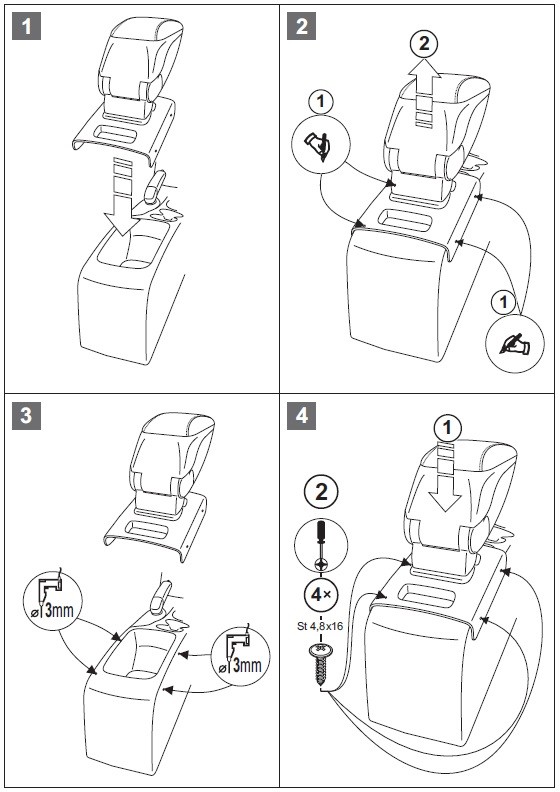 1

2

2

1

1

3

ø3mm

ø3mm

4

1

2

4×

St 4,8x16