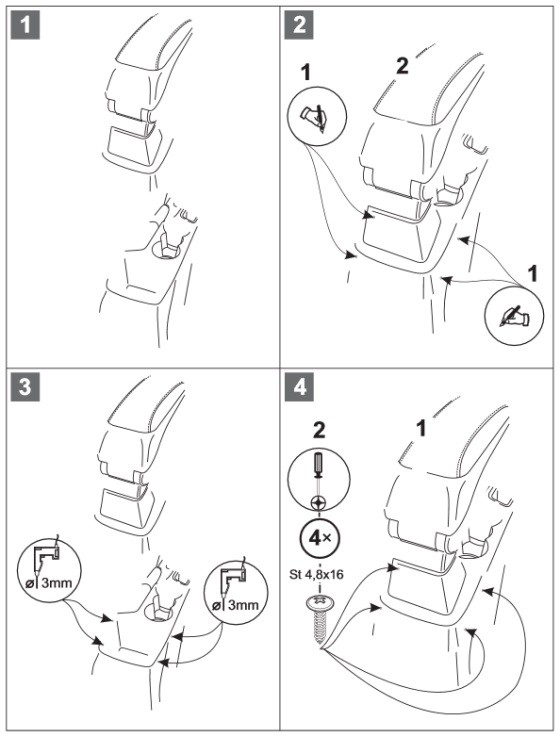 1

2

1

2

1

3

ø 3mm

ø 3mm

4

2

1

4×

St 4,8x16