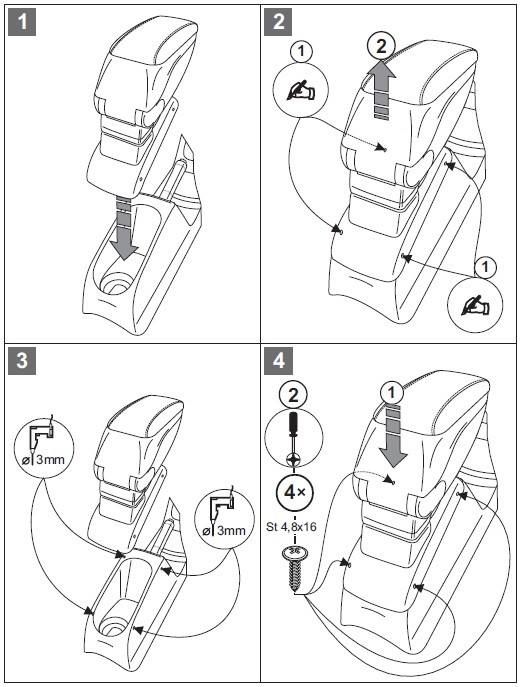 1

2

1

2

1

3

ø 3mm

ø 3mm

4

2

1

4×

St 4,8x16