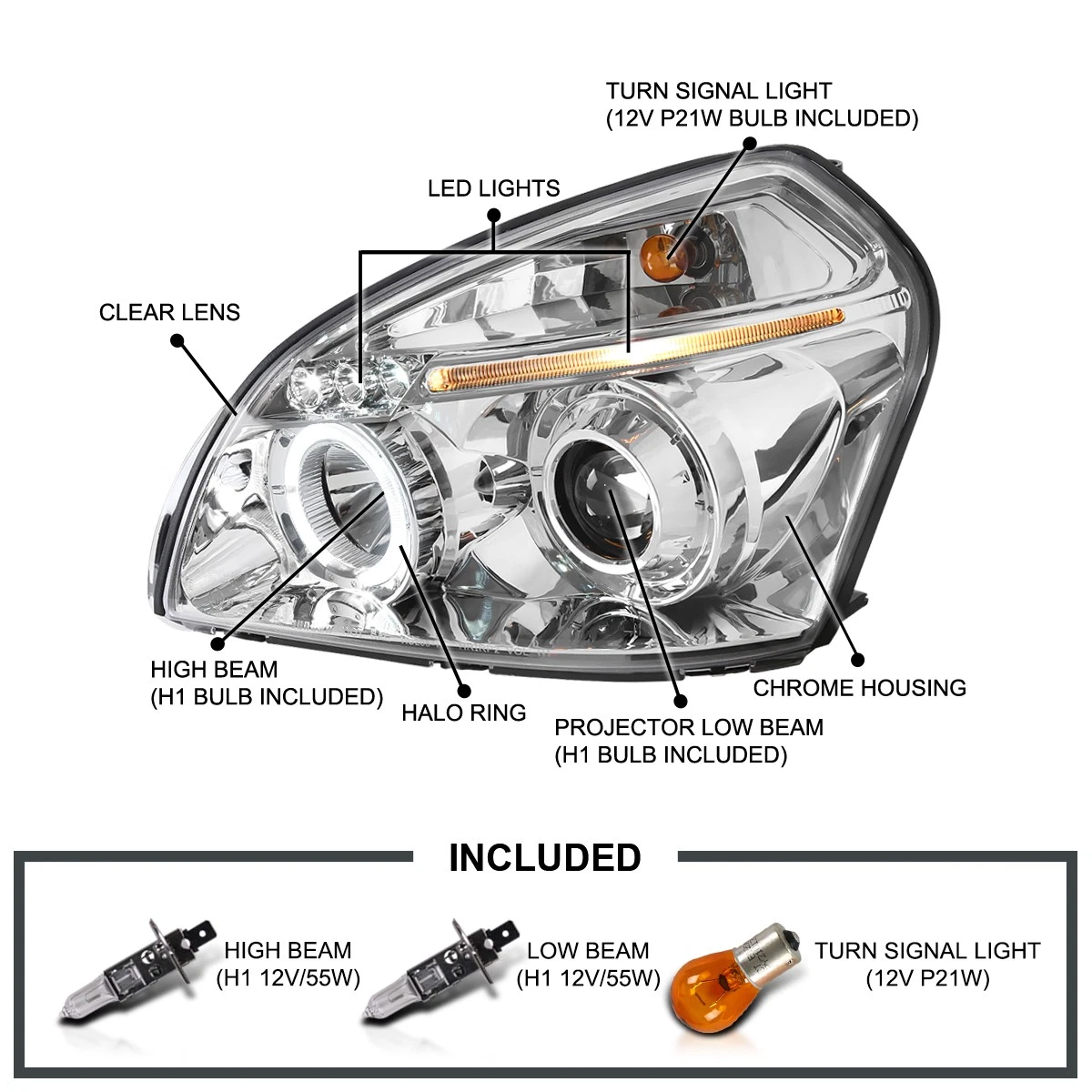 TURN SIGNAL LIGHT
(12V P21W BULB INCLUDED)

LED LIGHTS

CLEAR LENS

HIGH BEAM
(H1 BULB INCLUDED)

HALO RING

PROJECTOR LOW BEAM
(H1 BULB INCLUDED)

CHROME HOUSING

INCLUDED

HIGH BEAM
(H1 12V/55W)

LOW BEAM
(H1 12V/55W)

TURN SIGNAL LIGHT
(12V P21W)