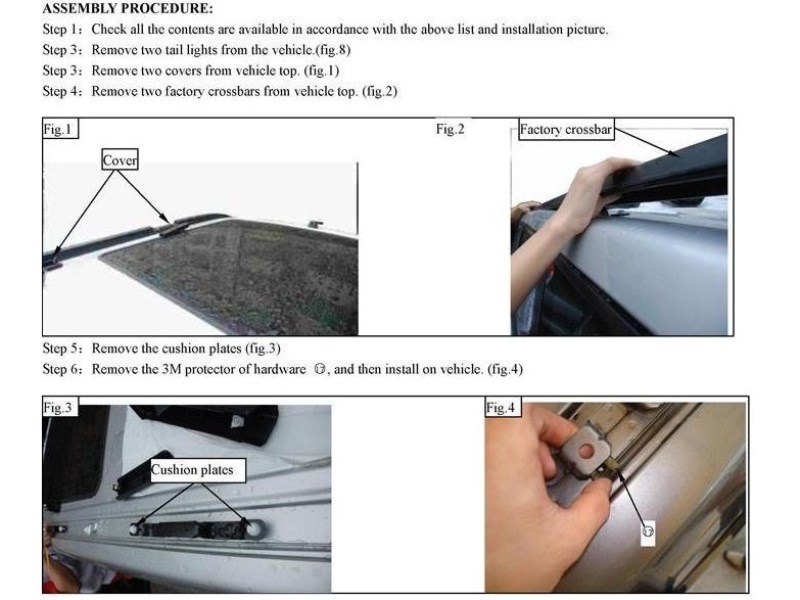 ASSEMBLY PROCEDURE:
Step 1: Check all the contents are available in accordance with the above list and installation picture.
Step 3: Remove two tail lights from the vehicle.(fig.8)
Step 3: Remove two covers from vehicle top. (fig.1)
Step 4: Remove two factory crossbars from vehicle top. (fig.2)

Fig.1

Cover

Fig.2

Factory crossbar

Step 5: Remove the cushion plates (fig.3)
Step 6: Remove the 3M protector of hardware ⑬, and then install on vehicle. (fig.4)

Fig.3

Cushion plates

Fig.4

⑬