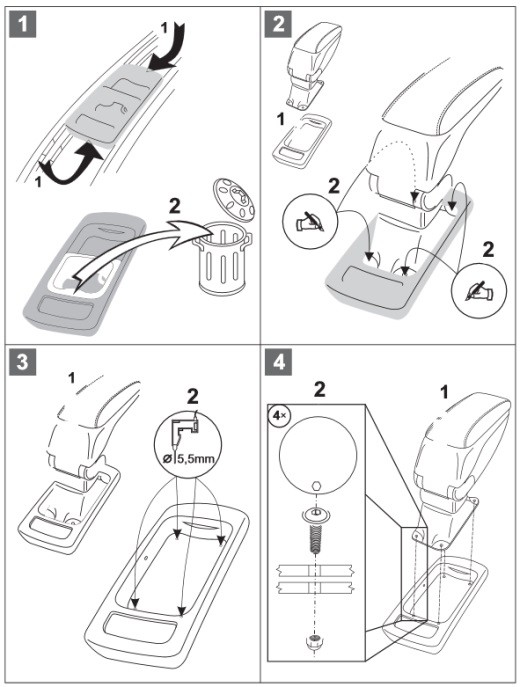 1
1
1
2

2
1
2
2

3
1
2
ø 5,5mm

4
2
1
4×